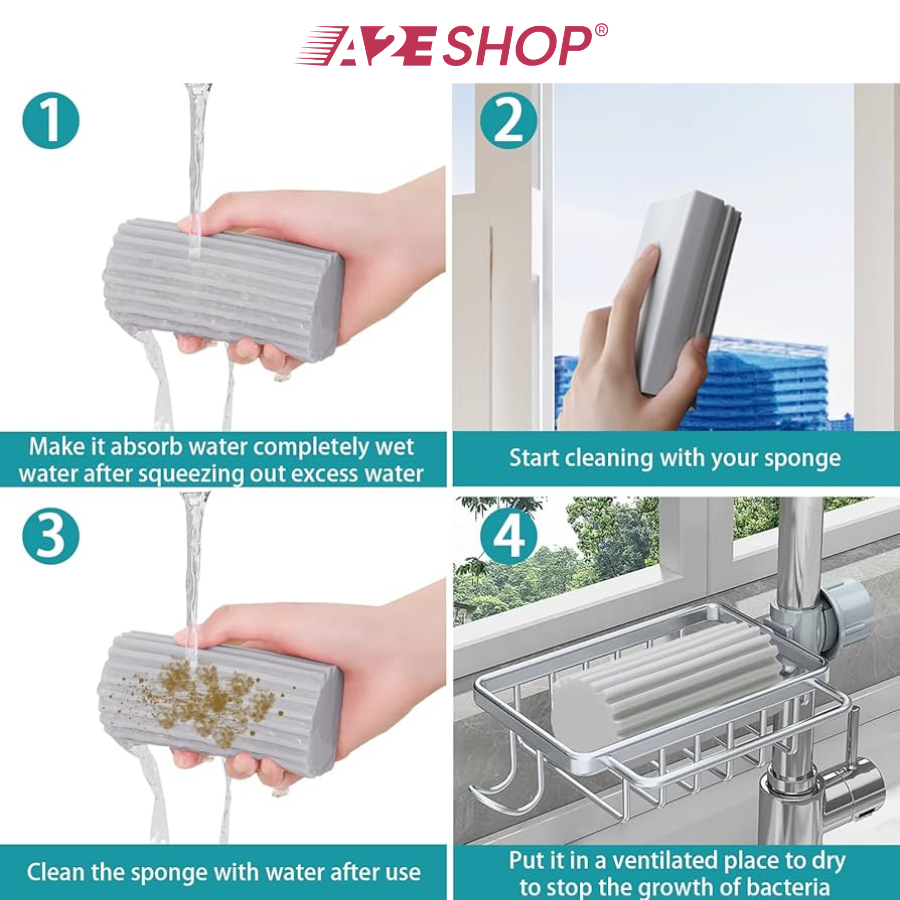 A2E SHOP®

1

Make it absorb water completely wet water after squeezing out excess water

2

Start cleaning with your sponge

3

Clean the sponge with water after use

4

Put it in a ventilated place to dry to stop the growth of bacteria